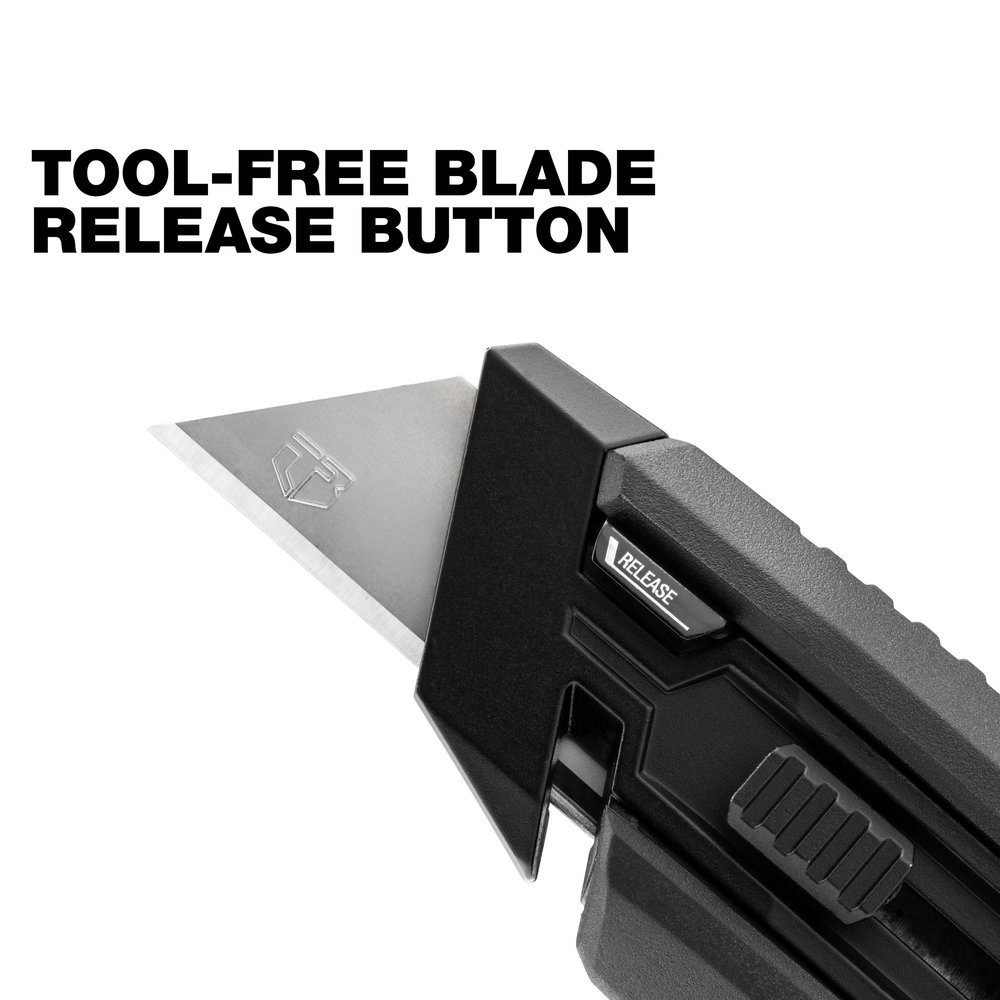 TOOL-FREE BLADE RELEASE BUTTON

RELEASE