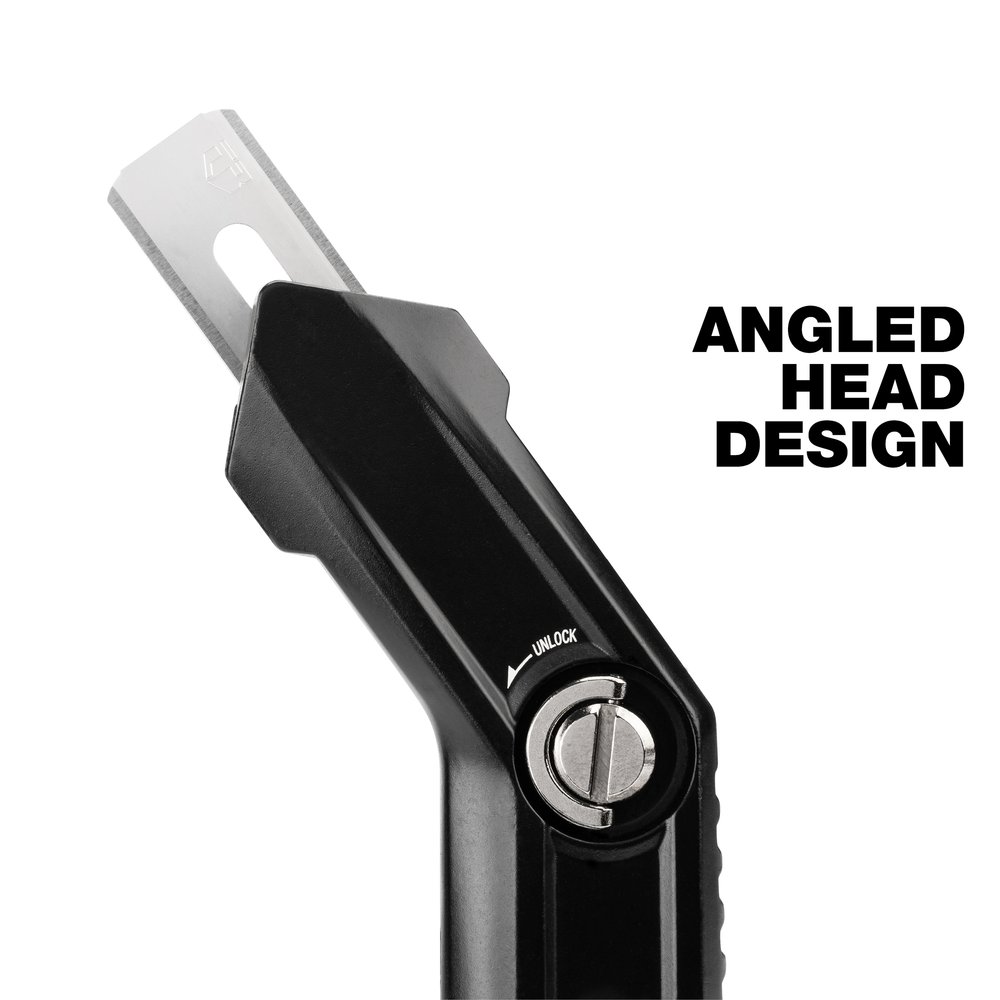 ANGLED HEAD DESIGN

UNLOCK