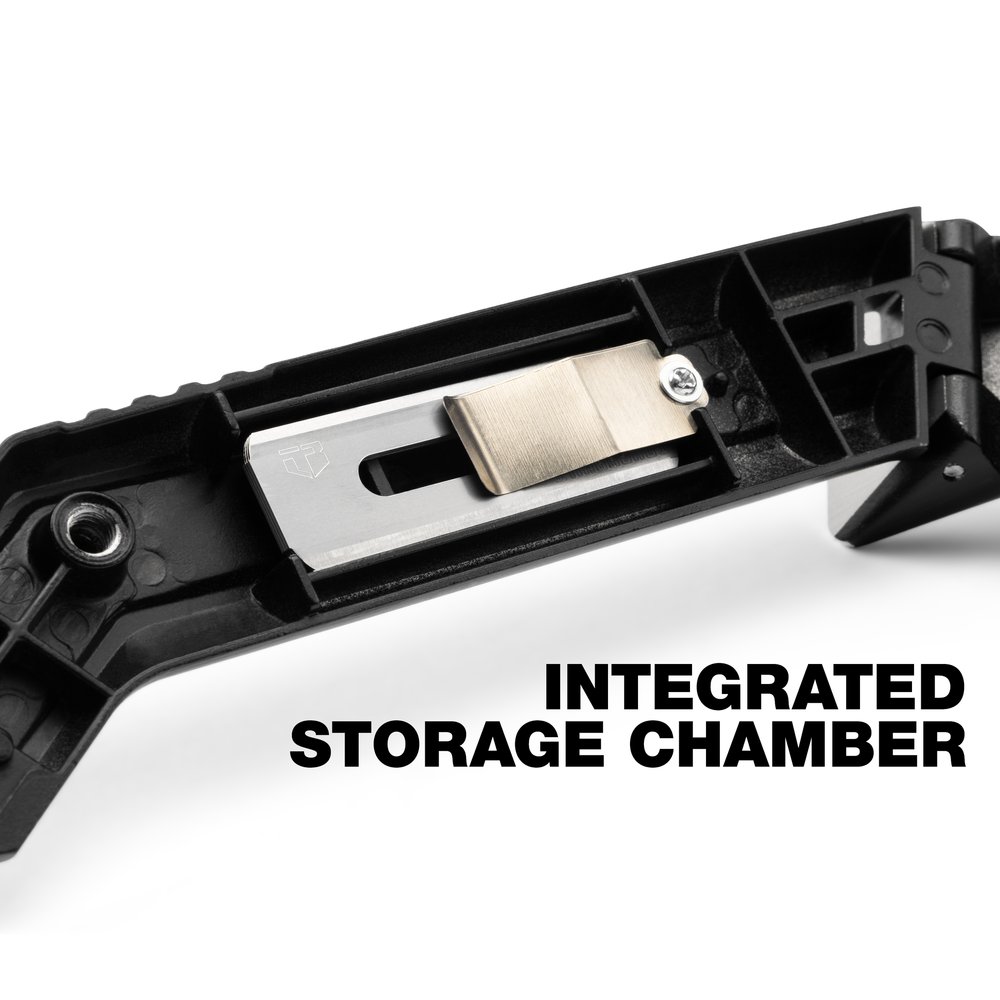 INTEGRATED
STORAGE CHAMBER