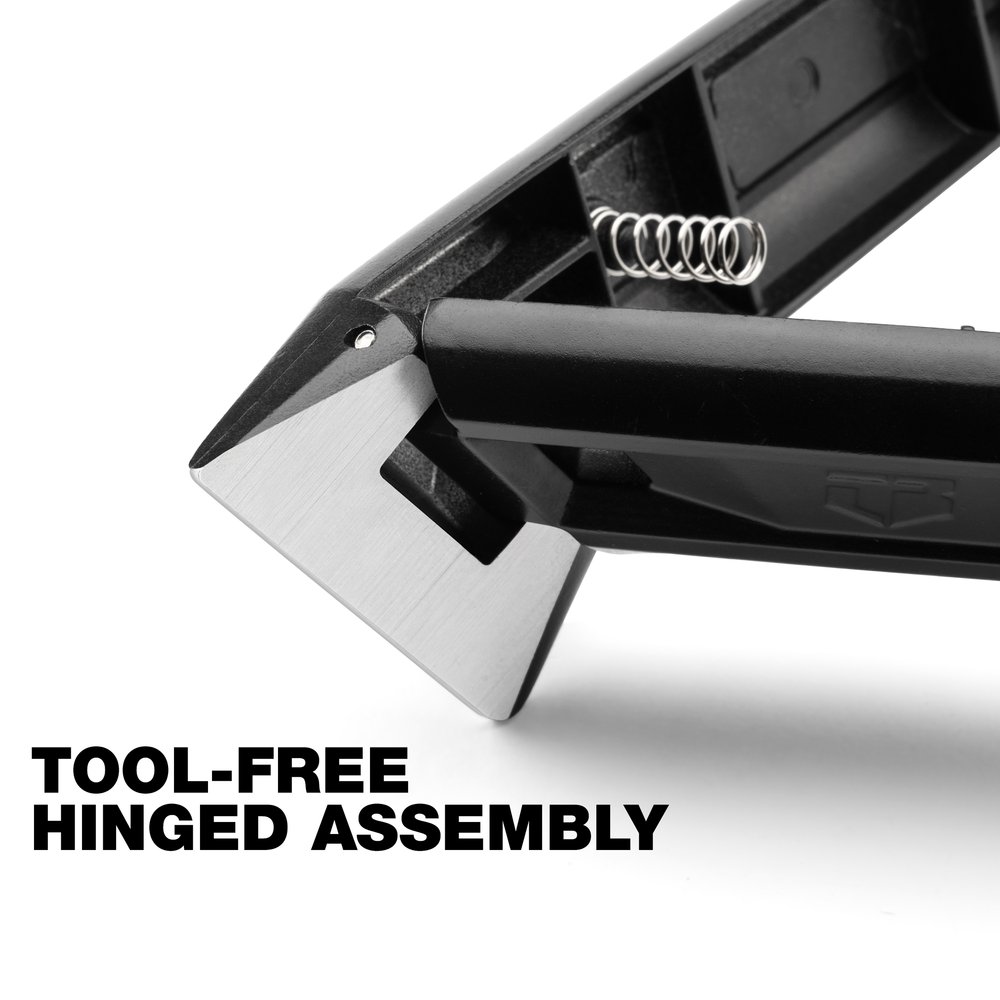 TOOL-FREE
HINGED ASSEMBLY