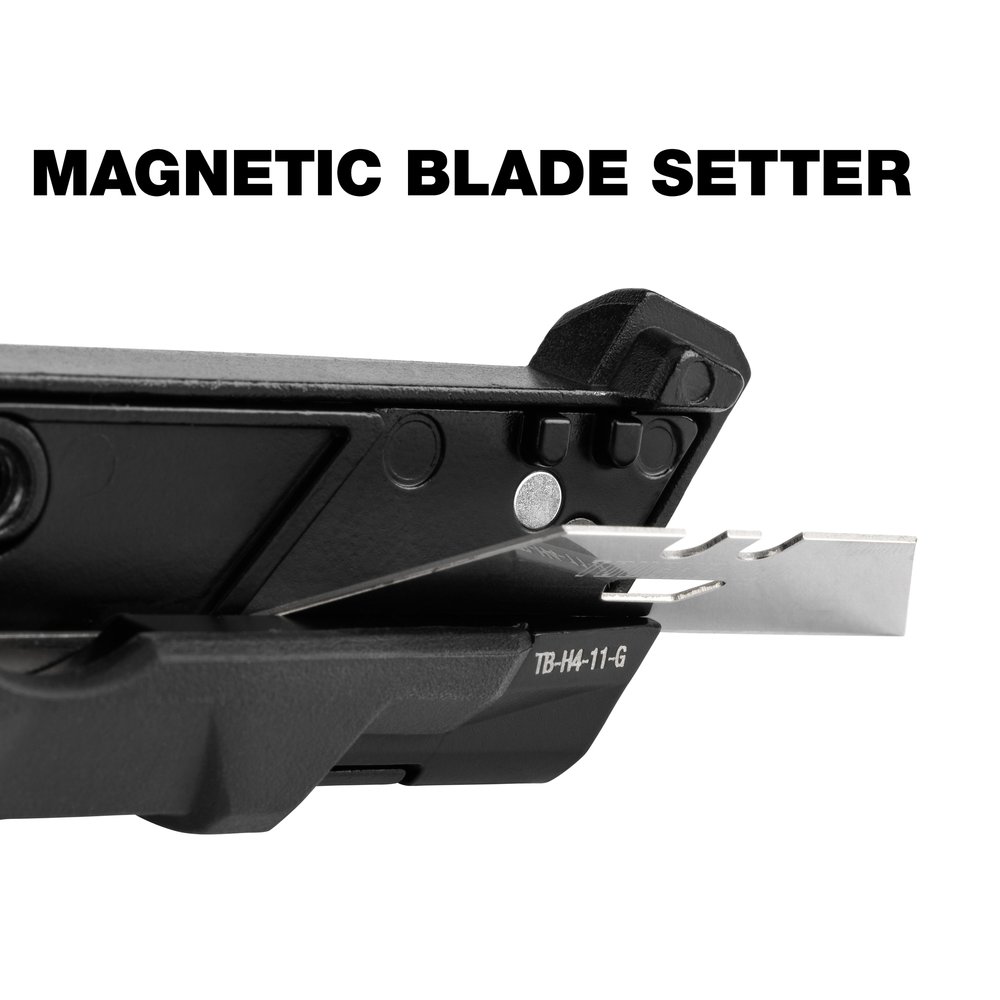 MAGNETIC BLADE SETTER

TB-H4-11-G