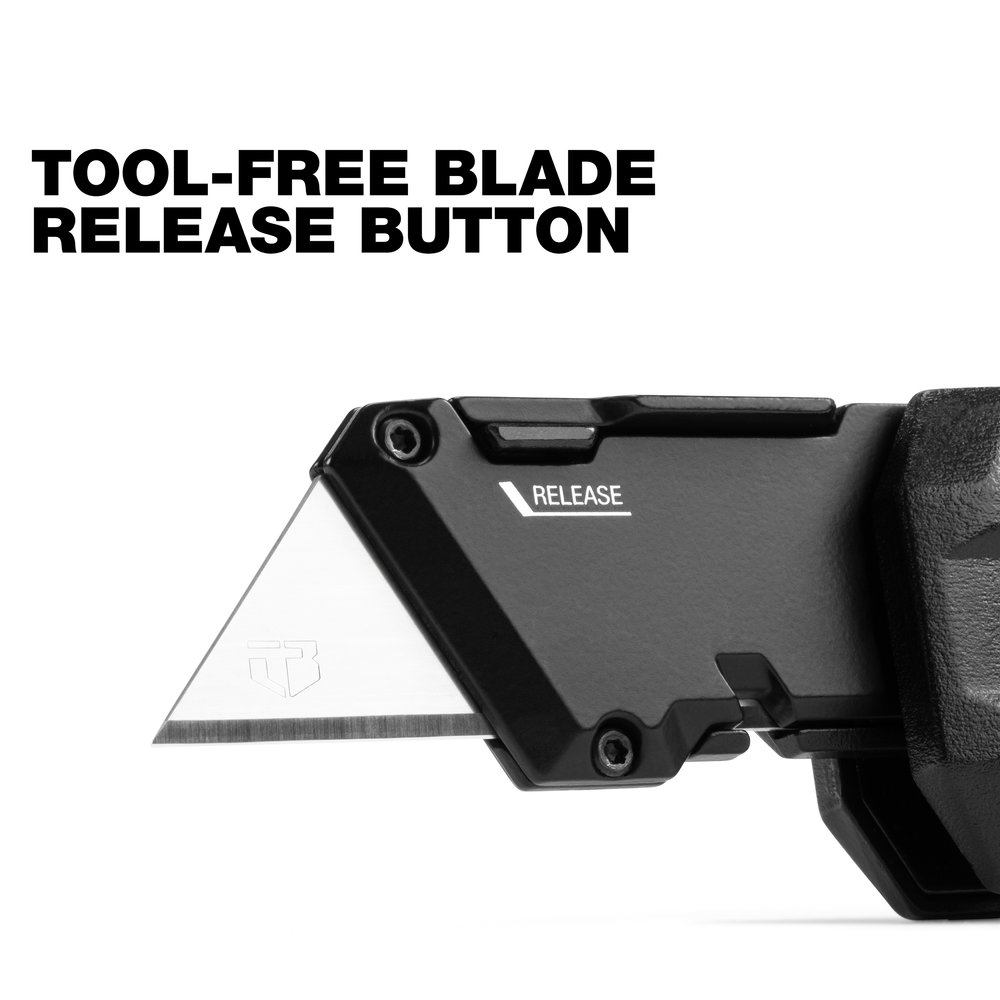 TOOL-FREE BLADE RELEASE BUTTON

RELEASE