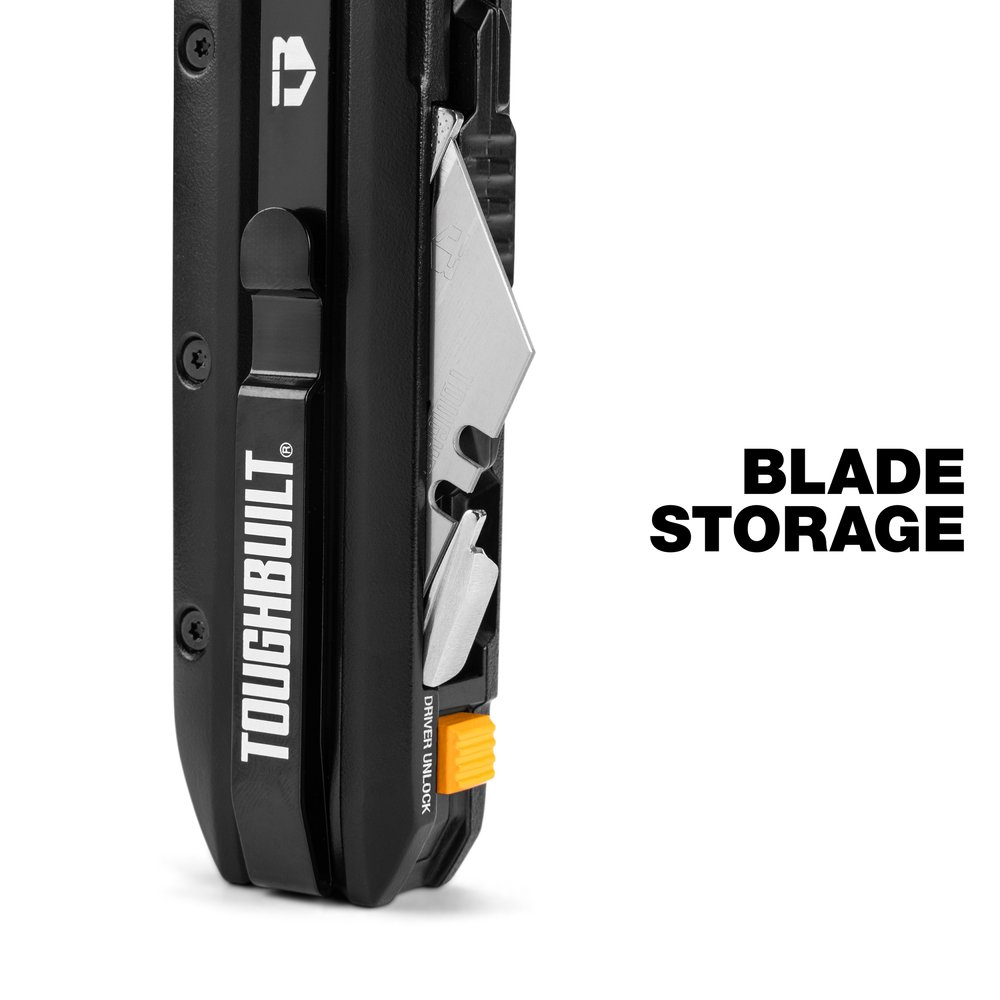 TOUGHBUILT®

DRIVER UNLOCK

BLADE STORAGE