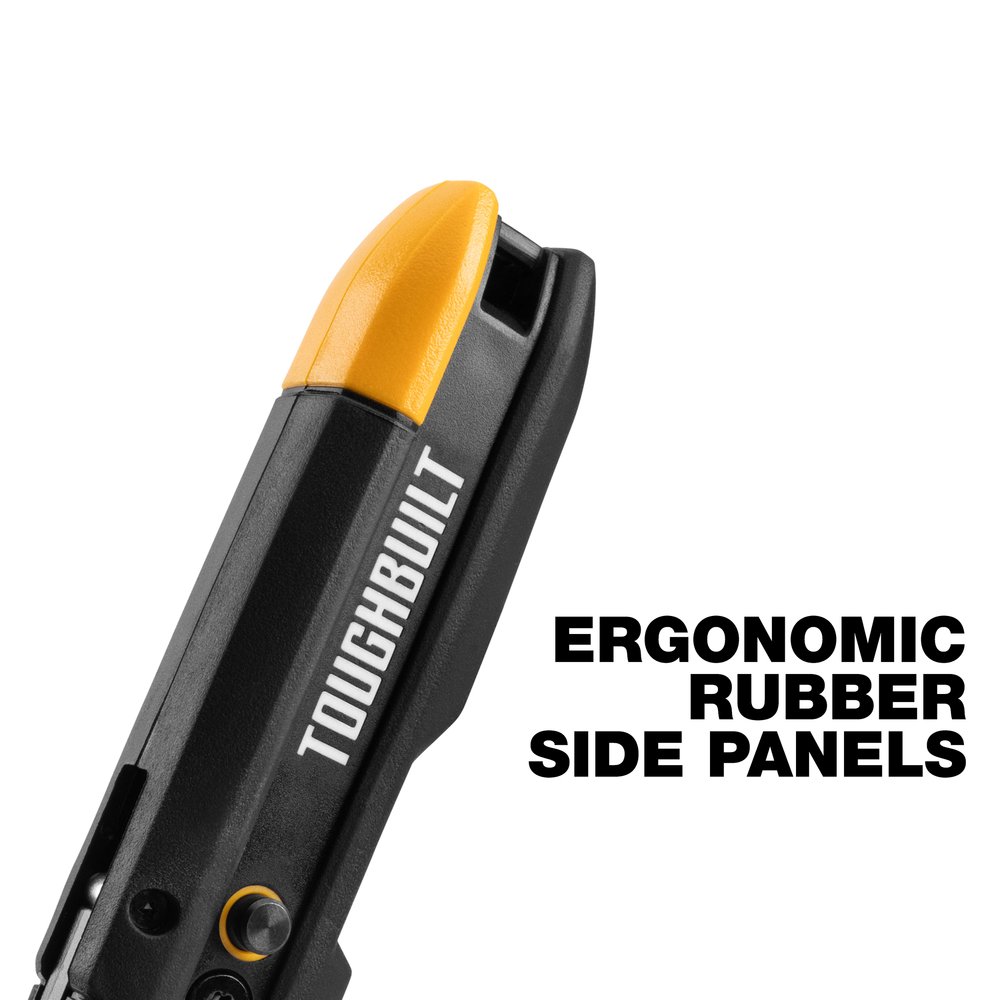 TOUGHBUILT

ERGONOMIC RUBBER SIDE PANELS