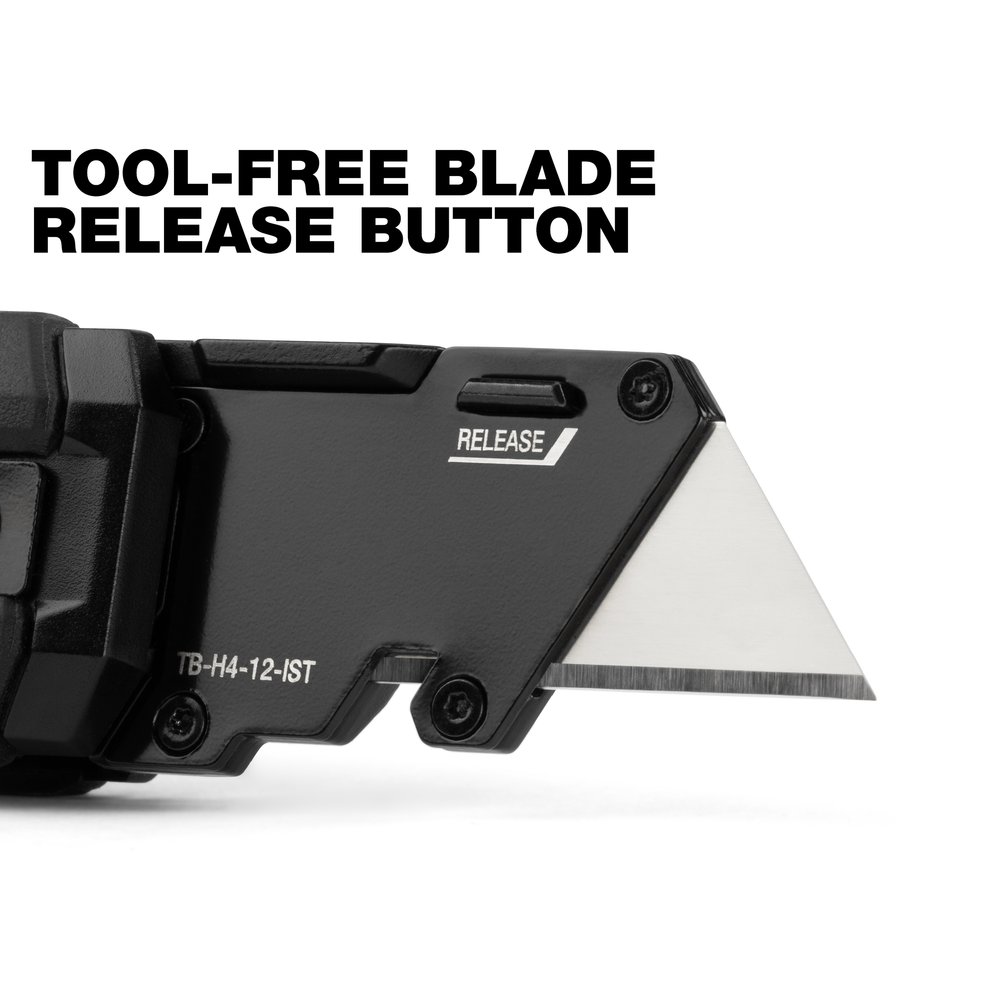 TOOL-FREE BLADE RELEASE BUTTON

RELEASE

TB-H4-12-IST