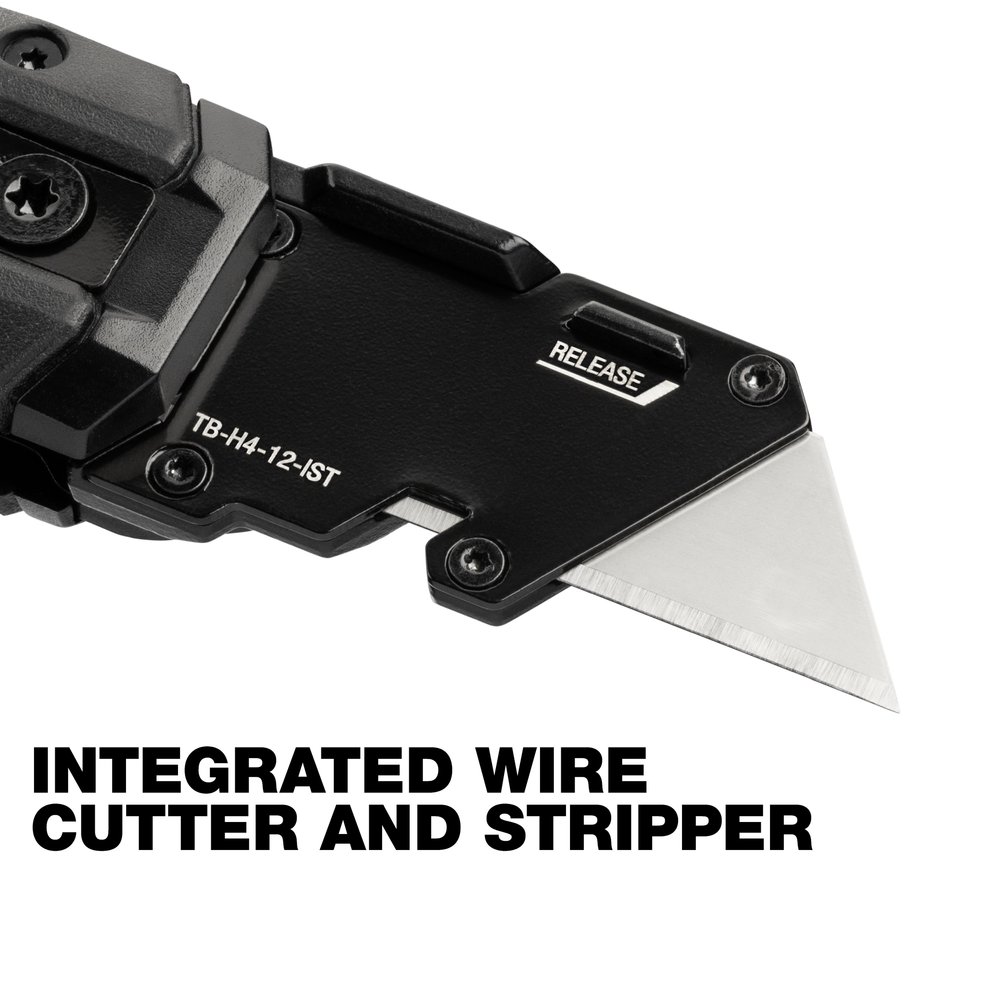 RELEASE

TB-H4-12-IST

INTEGRATED WIRE CUTTER AND STRIPPER