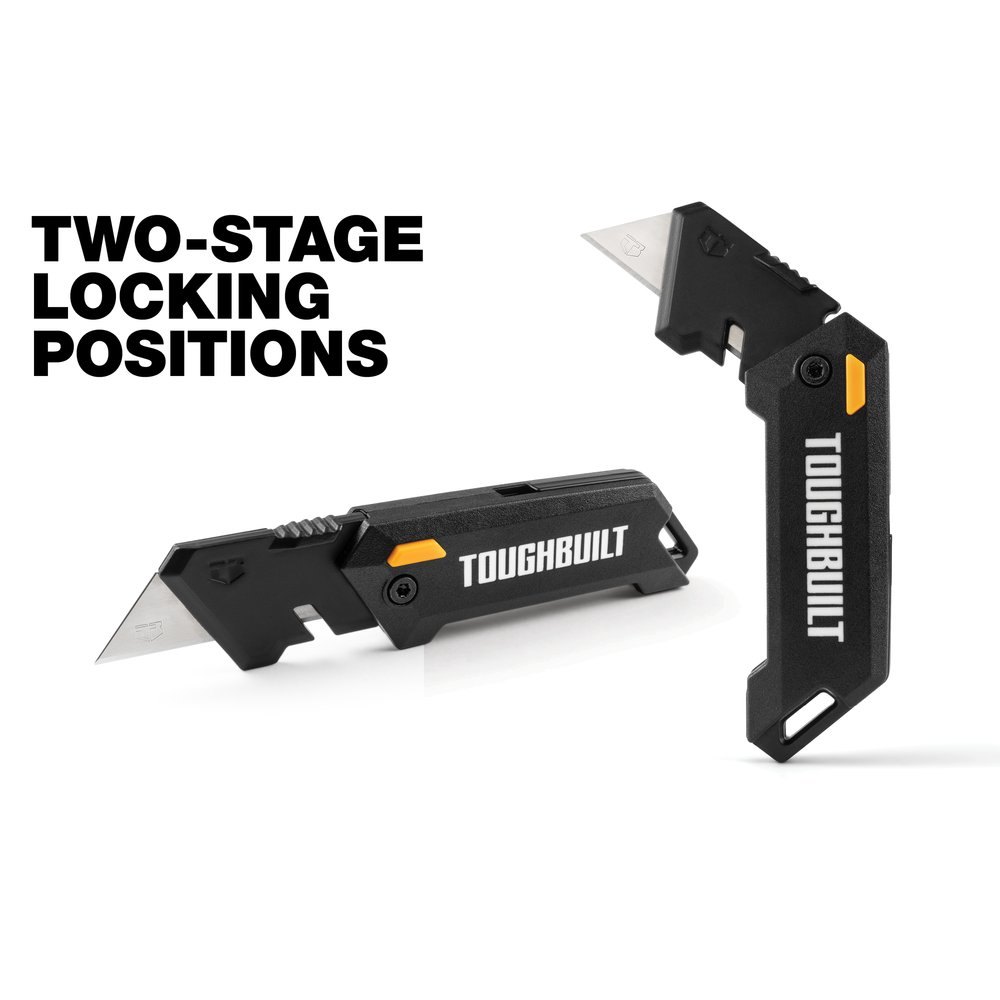 TWO-STAGE LOCKING POSITIONS

TOUGHBUILT

TOUGHBUILT